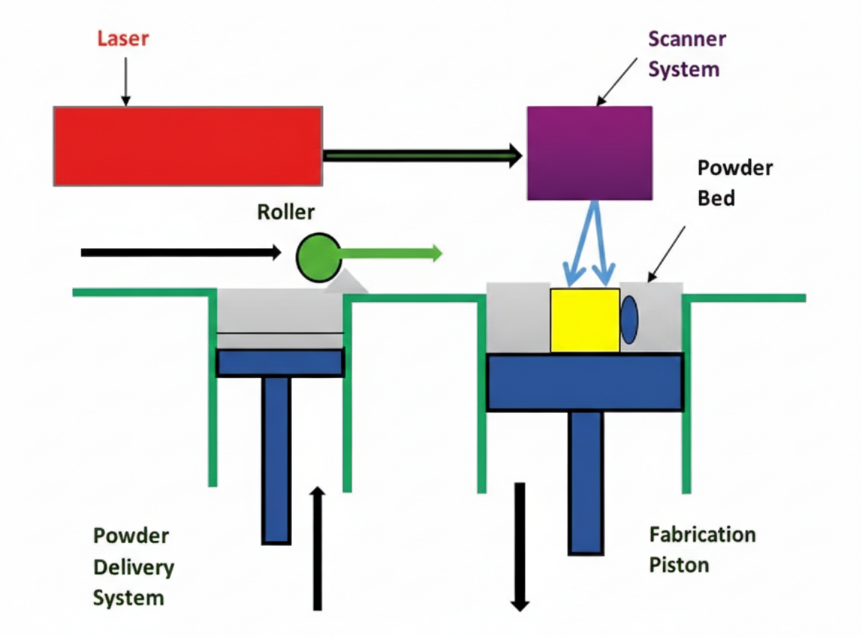 Laser

Scanner System

Powder Bed

Roller

Powder Delivery System

Fabrication Piston