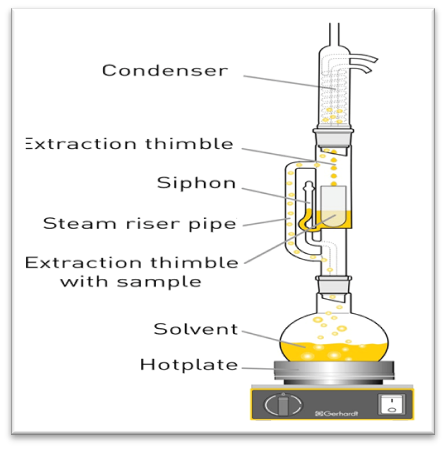 Condenser
Extraction thimble
Siphon
Steam riser pipe
Extraction thimble with sample
Solvent
Hotplate
Gerhardt