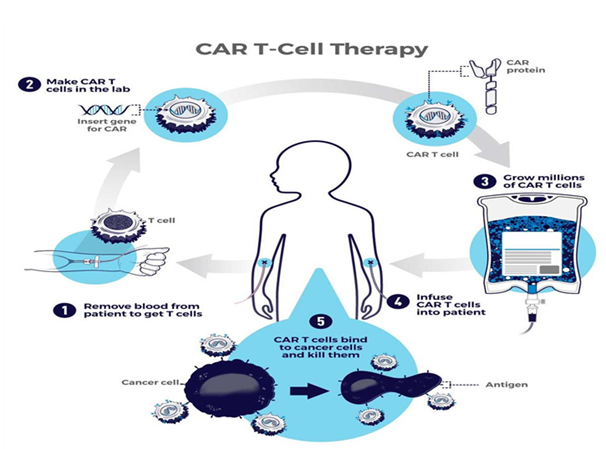 CAR T-Cell Therapy

2 Make CAR T cells in the lab

Insert gene for CAR

CAR protein

CAR T cell

3 Grow millions of CAR T cells

T cell

1 Remove blood from patient to get T cells

4 Infuse CAR T cells into patient

5 CAR T cells bind to cancer cells and kill them

Cancer cell

Antigen