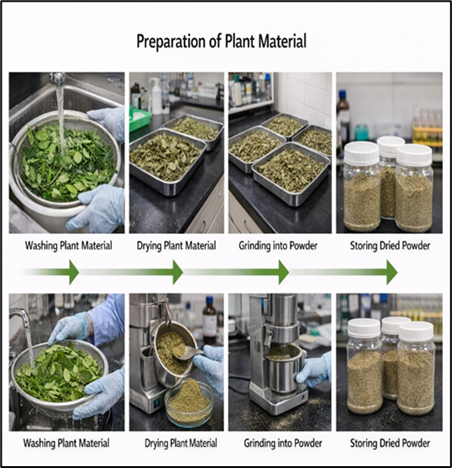 Preparation of Plant Material

Washing Plant Material

Drying Plant Material

Grinding into Powder

Storing Dried Powder

Washing Plant Material

Drying Plant Material

Grinding into Powder

Storing Dried Powder