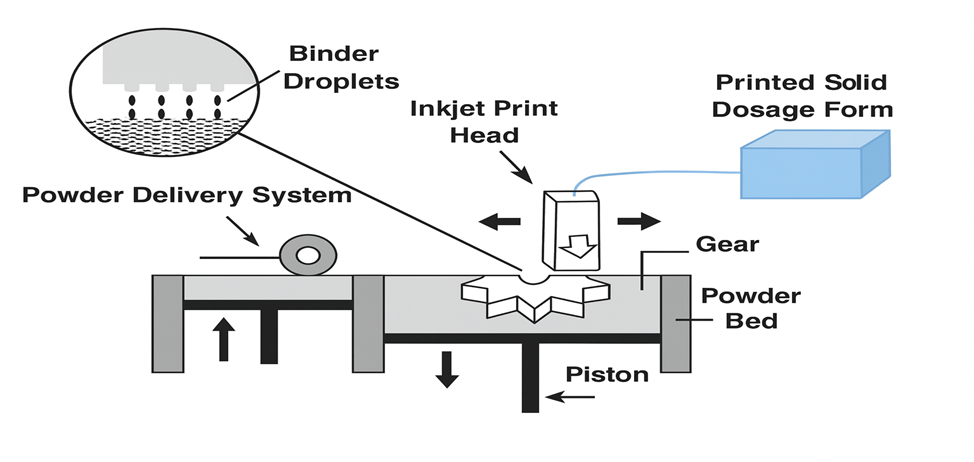 Binder Droplets

Inkjet Print Head

Printed Solid Dosage Form

Powder Delivery System

Gear

Powder Bed

Piston