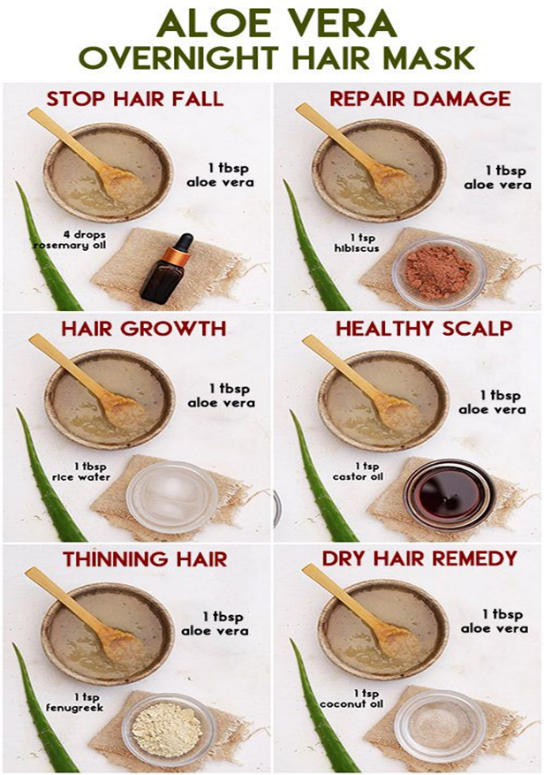 ALOE VERA
OVERNIGHT HAIR MASK

STOP HAIR FALL

1 tbsp aloe vera

4 drops rosemary oil

REPAIR DAMAGE

1 tbsp aloe vera

1 tsp hibiscus

HAIR GROWTH

1 tbsp aloe vera

1 tbsp rice water

HEALTHY SCALP

1 tbsp aloe vera

1 tsp castor oil

THINNING HAIR

1 tbsp aloe vera

1 tsp fenugreek

DRY HAIR REMEDY

1 tbsp aloe vera

1 tsp coconut oil