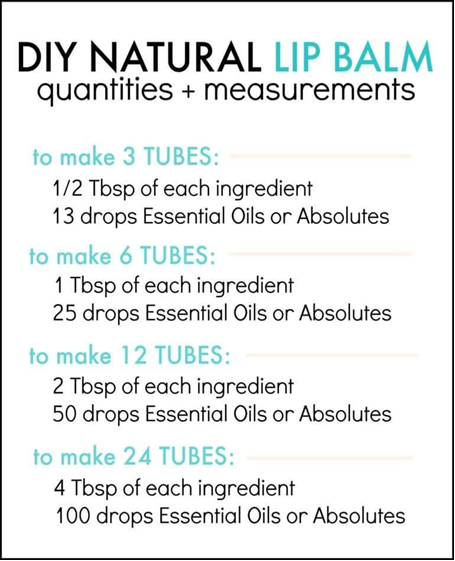 DIY NATURAL LIP BALM
quantities + measurements

to make 3 TUBES:
1/2 Tbsp of each ingredient
13 drops Essential Oils or Absolutes

to make 6 TUBES:
1 Tbsp of each ingredient
25 drops Essential Oils or Absolutes

to make 12 TUBES:
2 Tbsp of each ingredient
50 drops Essential Oils or Absolutes

to make 24 TUBES:
4 Tbsp of each ingredient
100 drops Essential Oils or Absolutes