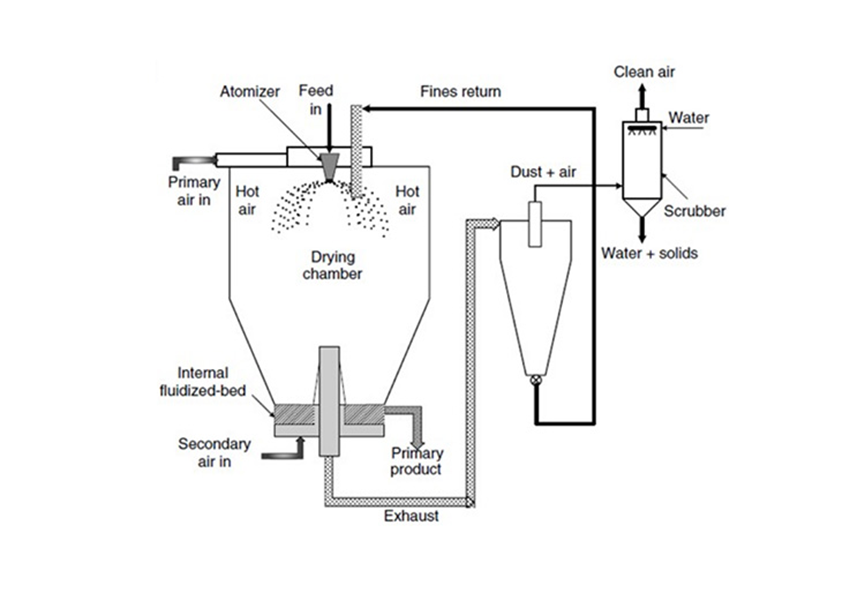 Clean air
Atomizer
Feed in
Fines return
Water
Primary air in
Hot air
Hot air
Dust + air
Scrubber
Water + solids
Drying chamber
Internal fluidized-bed
Secondary air in
Primary product
Exhaust