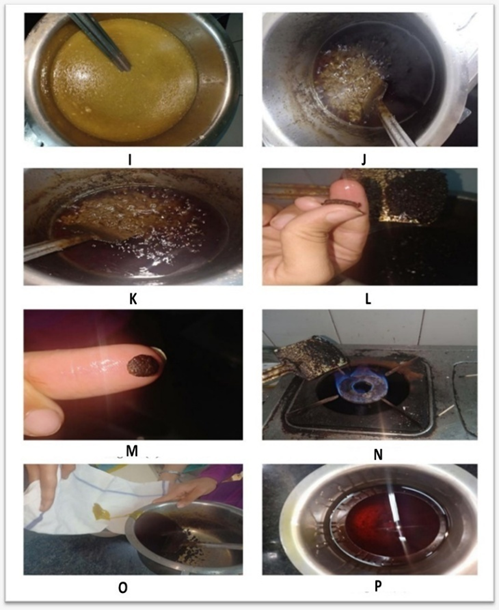 I

J

K

L

M

N

O

P