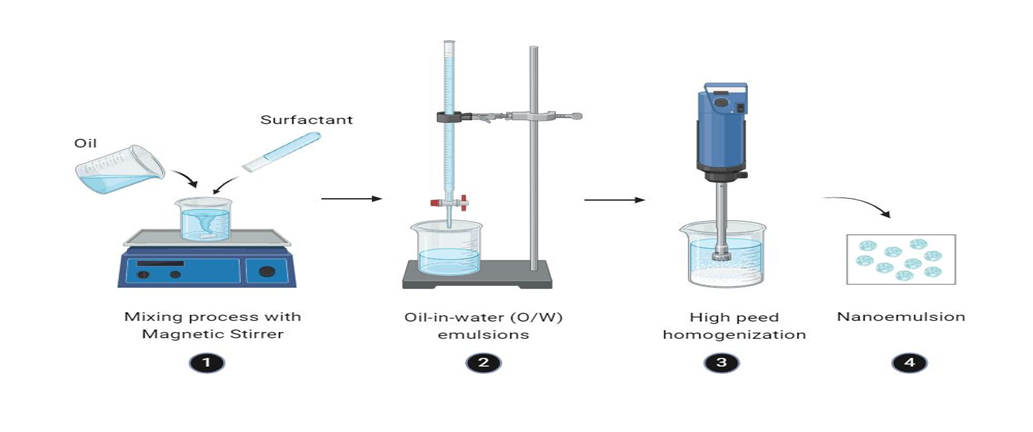 Oil

Surfactant

Mixing process with Magnetic Stirrer

1

Oil-in-water (O/W) emulsions

2

High peed homogenization

3

Nanoemulsion

4