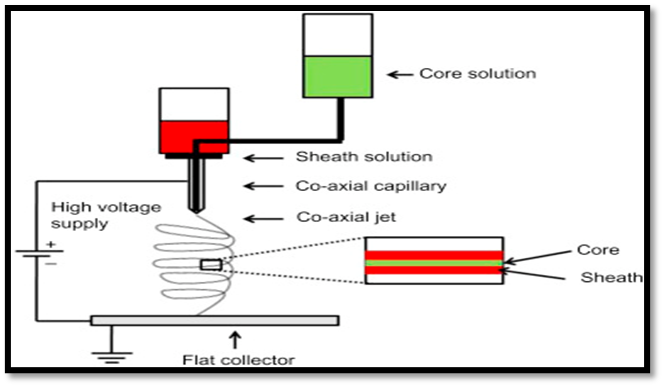 Core solution

Sheath solution

Co-axial capillary

High voltage supply

Co-axial jet

+
−

Core

Sheath

Flat collector