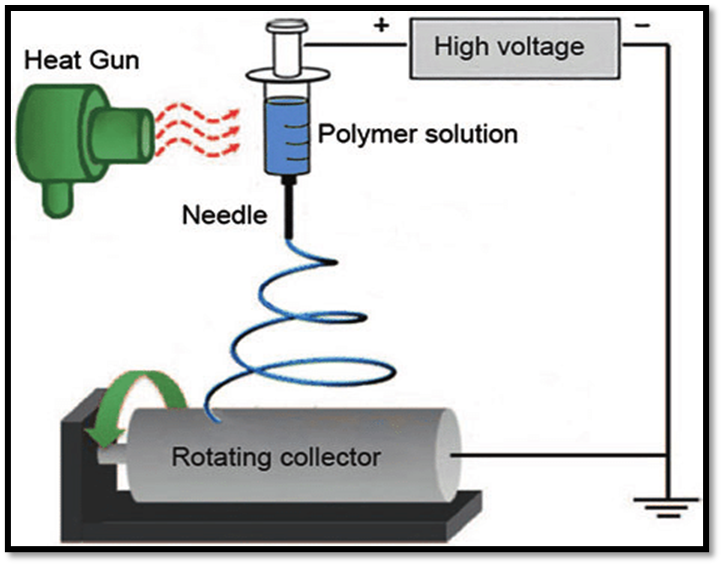 Heat Gun

+ High voltage −

Polymer solution

Needle

Rotating collector