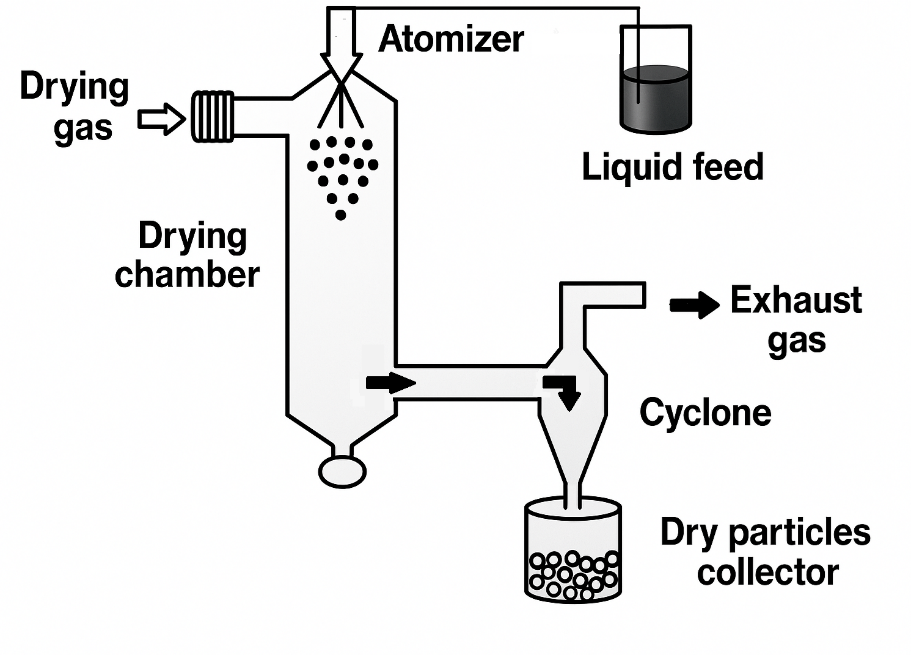 Atomizer

Drying gas

Liquid feed

Drying chamber

Exhaust gas

Cyclone

Dry particles collector