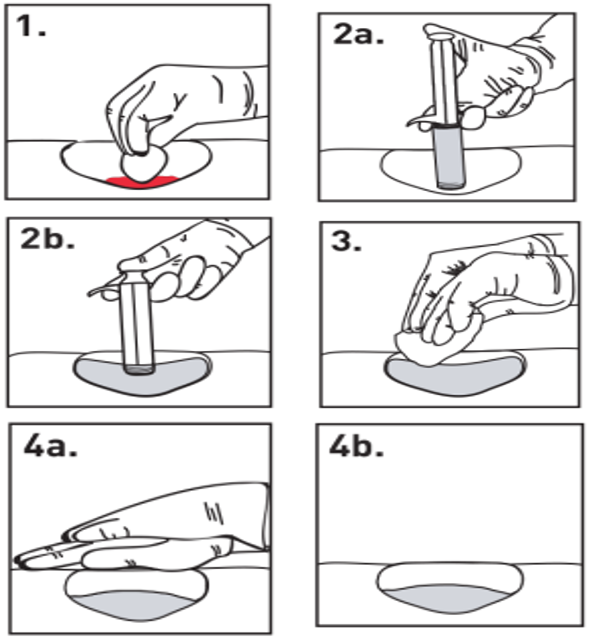 1.

2a.

2b.

3.

4a.

4b.