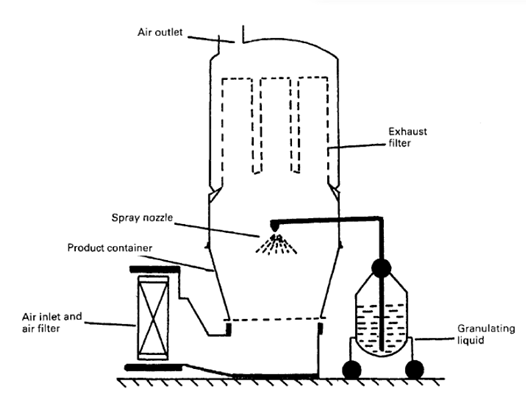 Air outlet

Exhaust filter

Spray nozzle

Product container

Air inlet and air filter

Granulating liquid