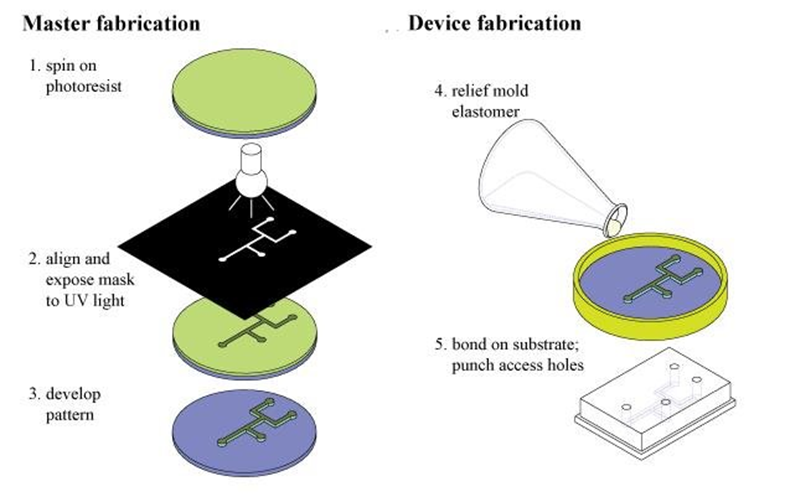 Master fabrication

1. spin on photoresist

2. align and expose mask to UV light

3. develop pattern

Device fabrication

4. relief mold elastomer

5. bond on substrate; punch access holes